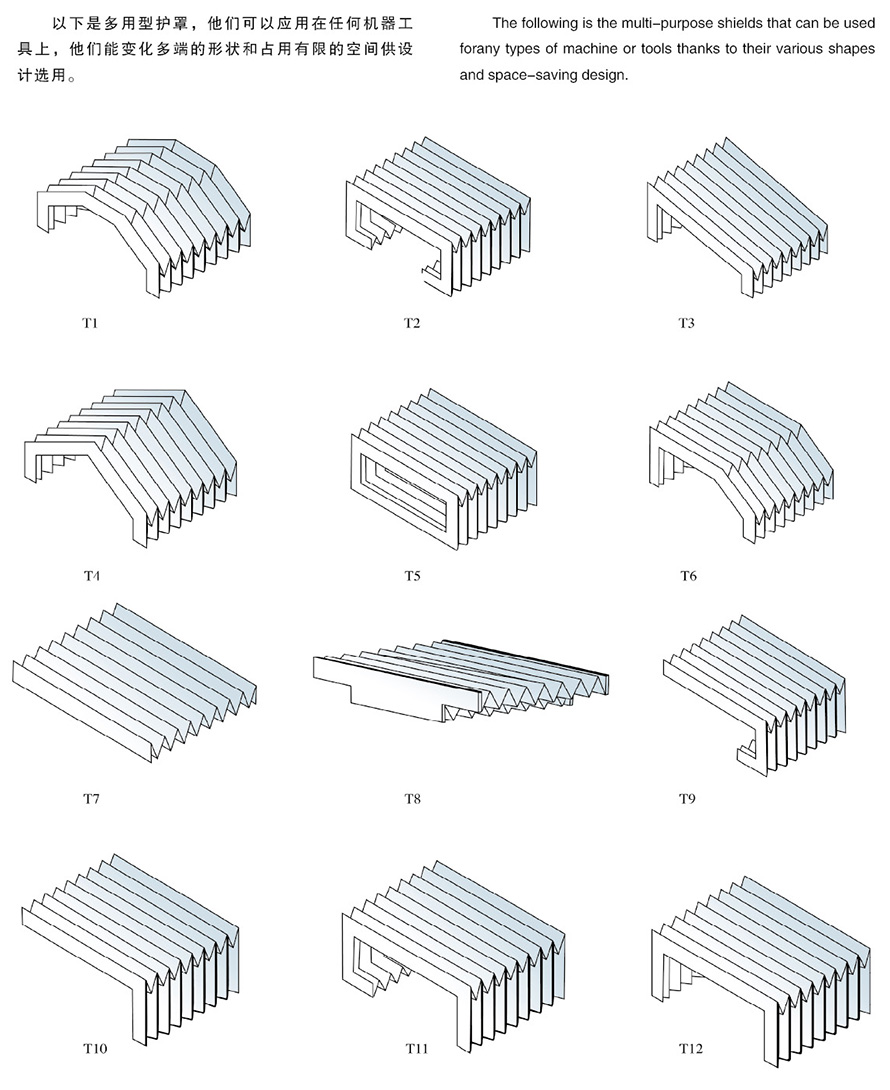 以下是多用型护罩，他们可以应用在任何机器工具上，他们能变化多端的形状和占用有限的空间供设计选用。

The following is the multi-purpose shields that can be used forany types of machine or tools thanks to their various shapes and space-saving design.

T1

T2

T3

T4

T5

T6

T7

T8

T9

T10

T11

T12